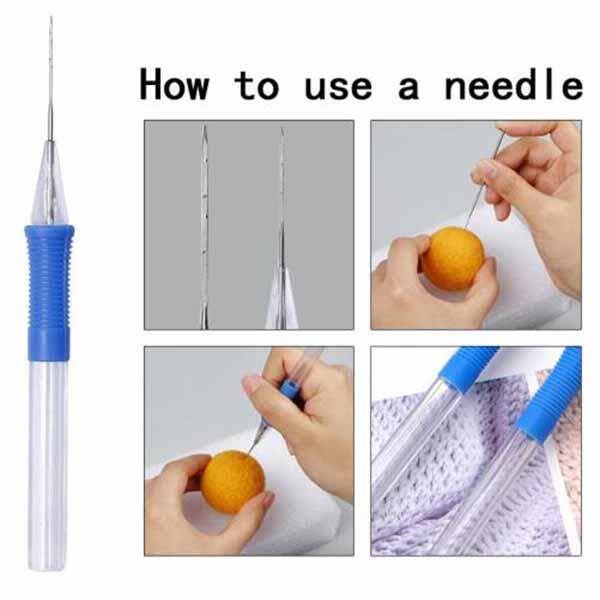 How to use a needle